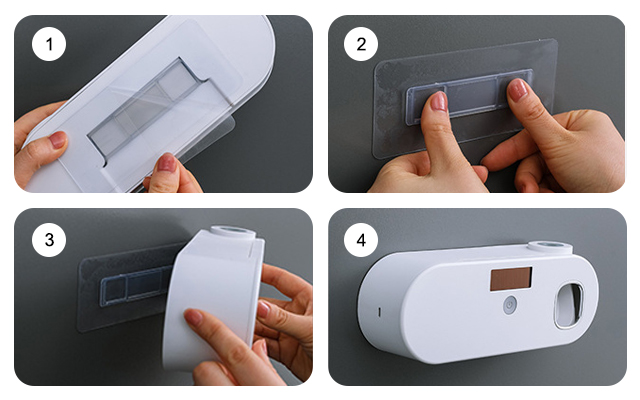 1

2

3

4