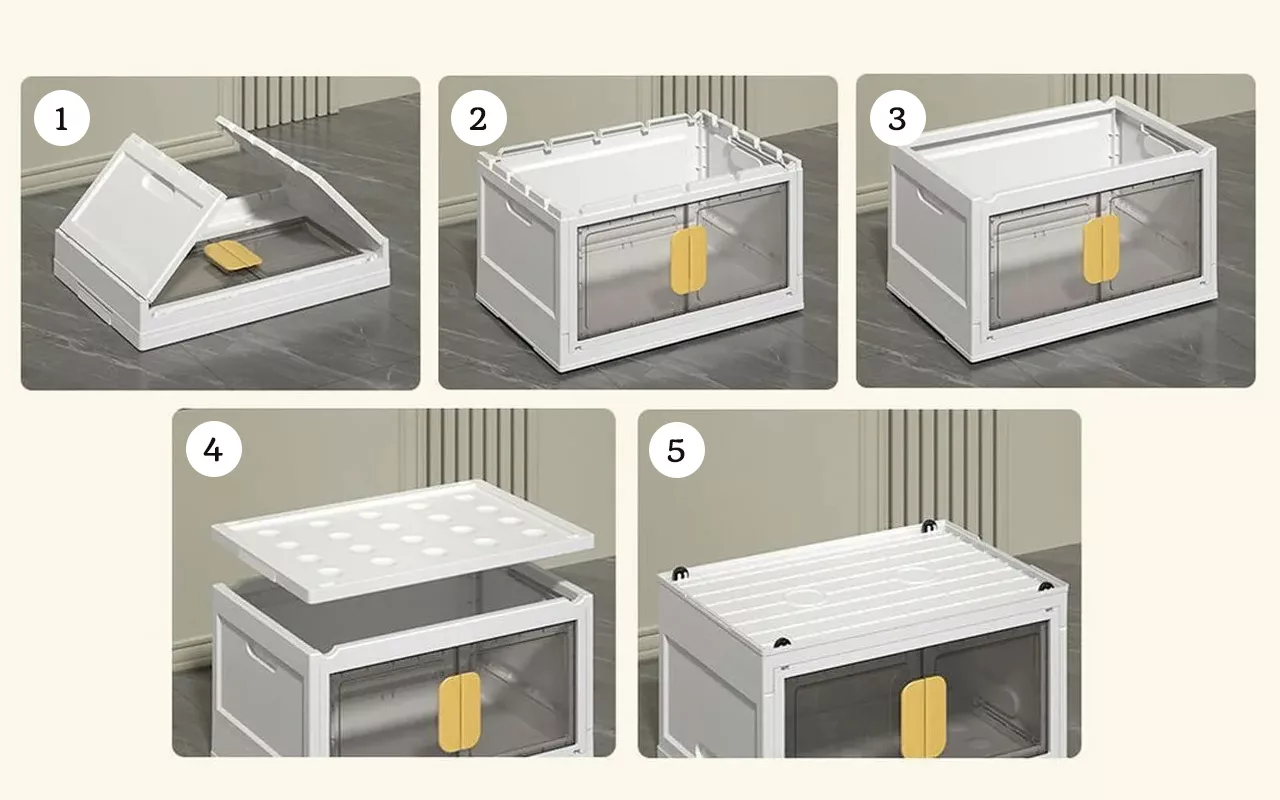 1

2

3

4

5