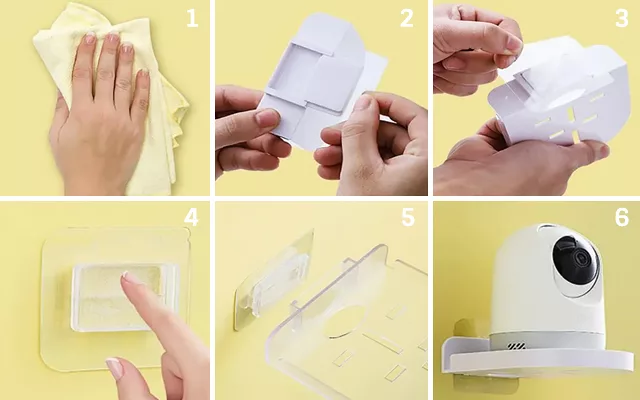 1
2
3
4
5
6