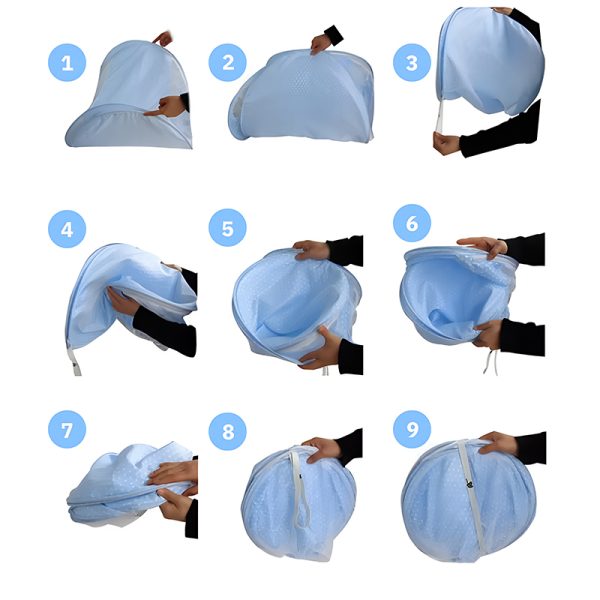 1
2
3
4
5
6
7
8
9