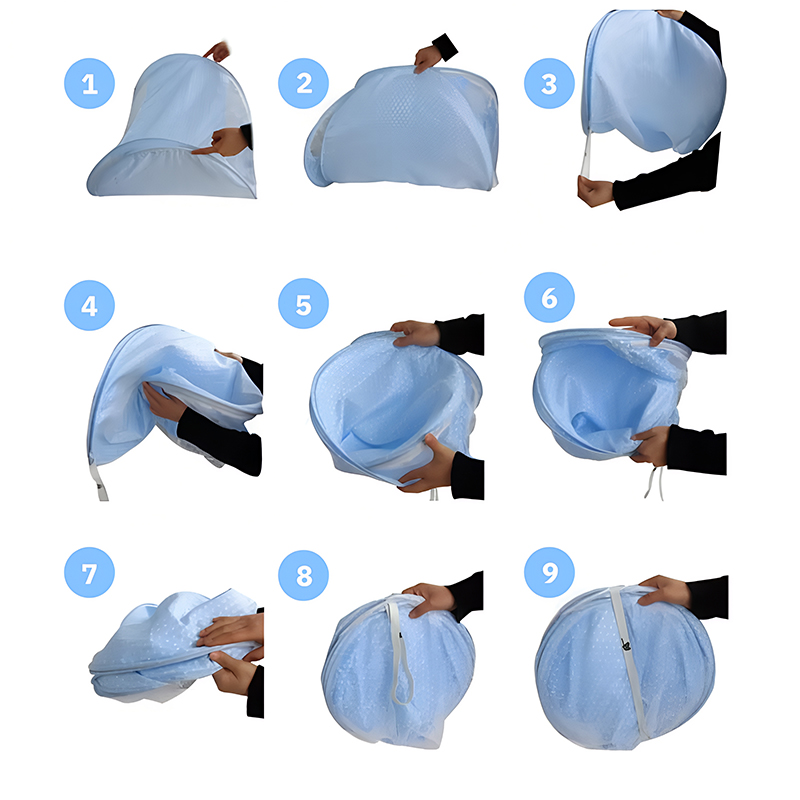 1
2
3
4
5
6
7
8
9