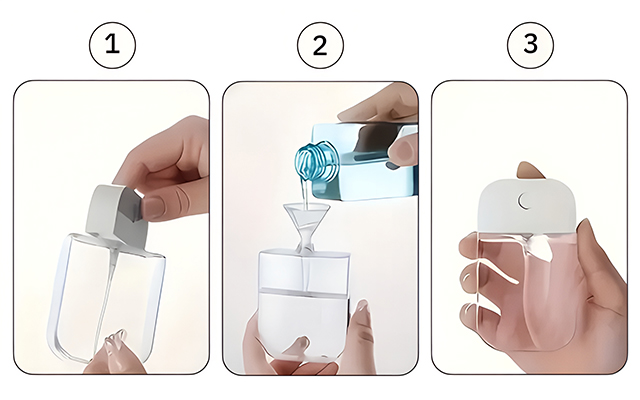 1

2

3