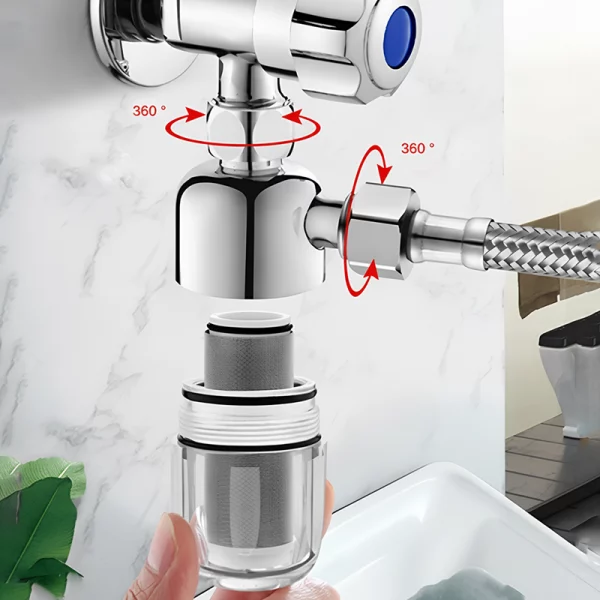 360 °

360 °