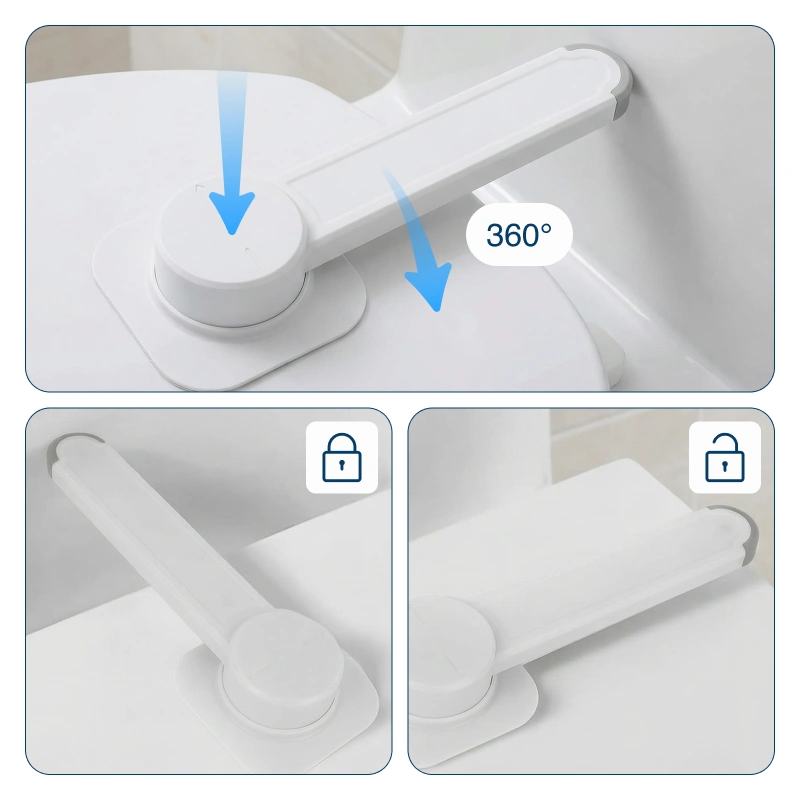 360°